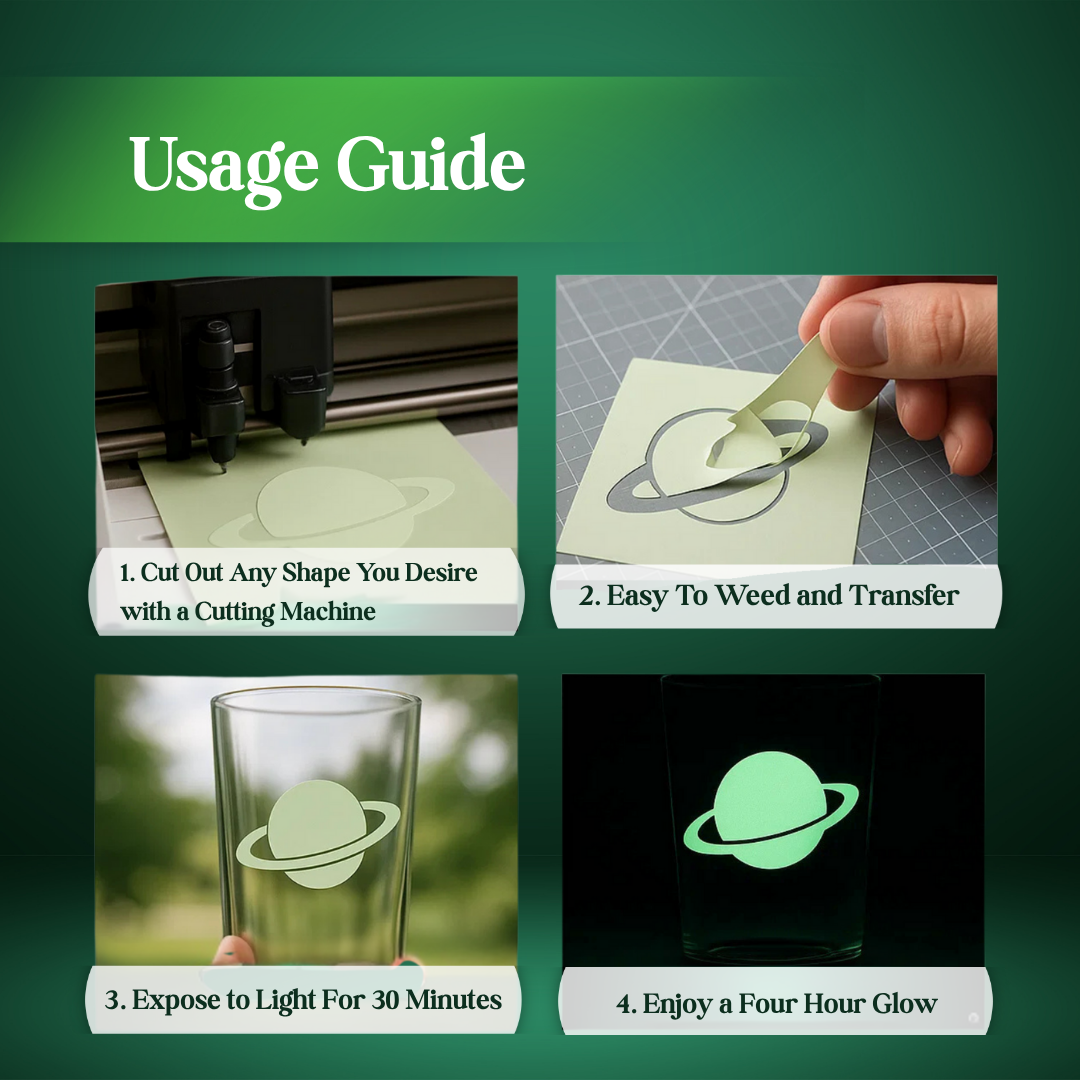 Usage Guide

1. Cut Out Any Shape You Desire with a Cutting Machine

2. Easy To Weed and Transfer

3. Expose to Light For 30 Minutes

4. Enjoy a Four Hour Glow