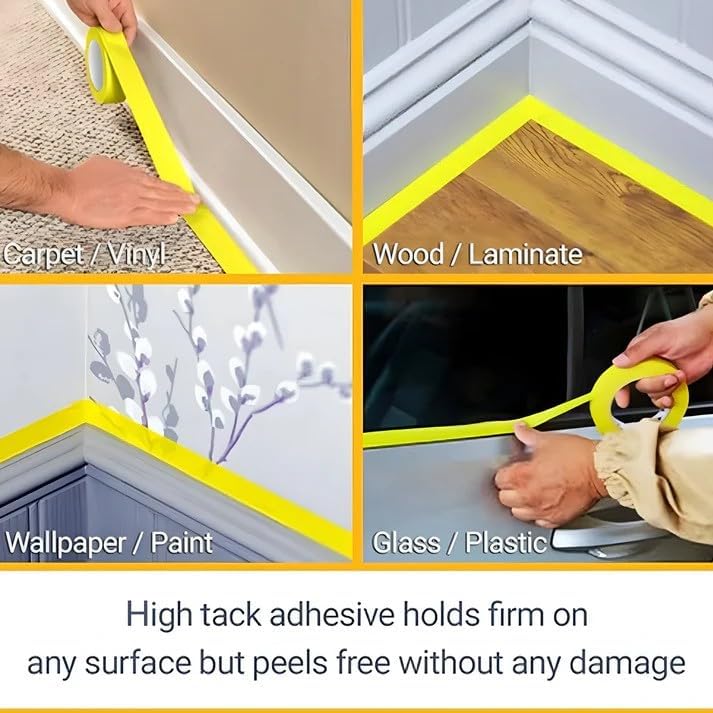 Carpet / Vinyl

Wood / Laminate

Wallpaper / Paint

Glass / Plastic

High tack adhesive holds firm on any surface but peels free without any damage