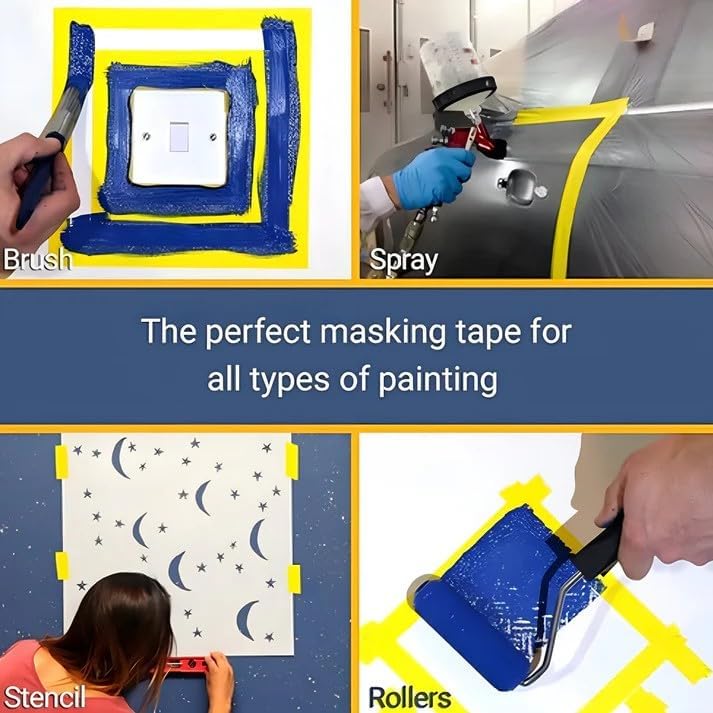 Brush

Spray

The perfect masking tape for all types of painting

Stencil

Rollers